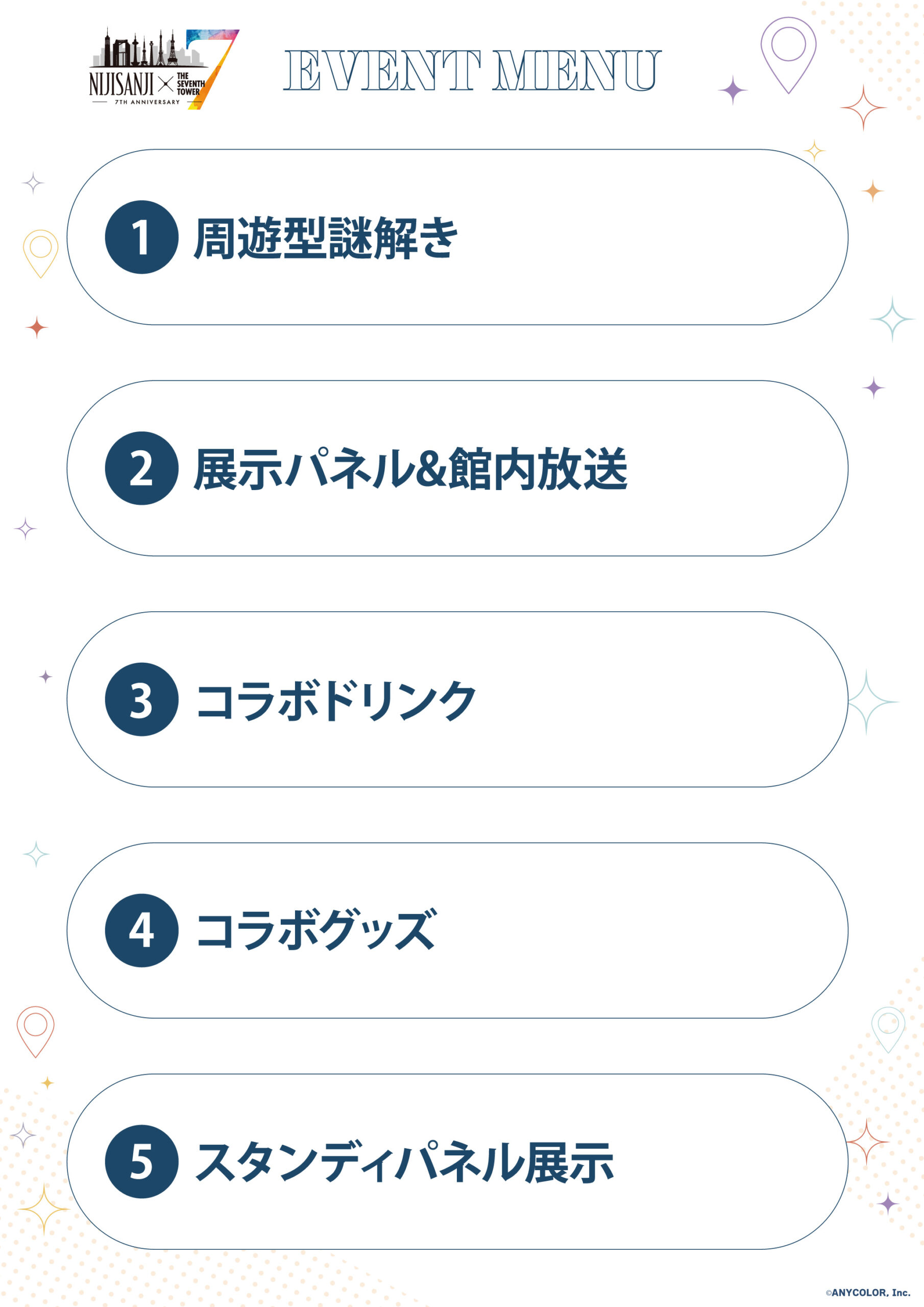 NIJISANJI × THE SEVENTH TOWER
7TH ANNIVERSARY
7

EVENT MENU

1 周遊型謎解き

2 展示パネル&館内放送

3 コラボドリンク

4 コラボグッズ

5 スタンディパネル展示

©ANYCOLOR, Inc.